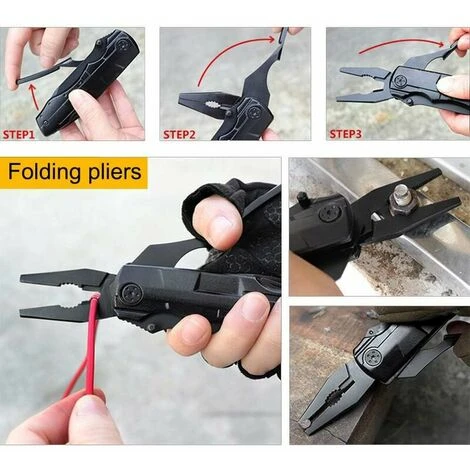 STEP1

STEP2

STEP3

Folding pliers