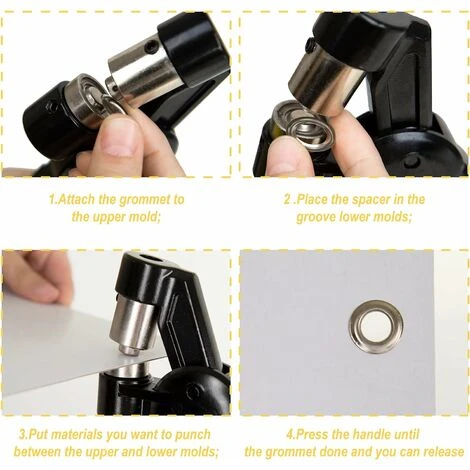 1.Attach the grommet to the upper mold;

2 .Place the spacer in the groove lower molds;

3.Put materials you want to punch between the upper and lower molds;

4.Press the handle until the grommet done and you can release