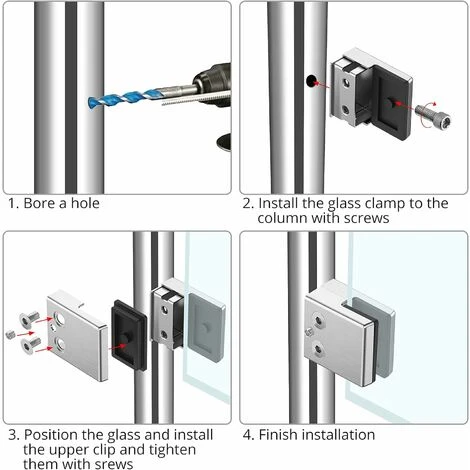 1. Bore a hole

2. Install the glass clamp to the column with screws

3. Position the glass and install the upper clip and tighten them with srews

4. Finish installation