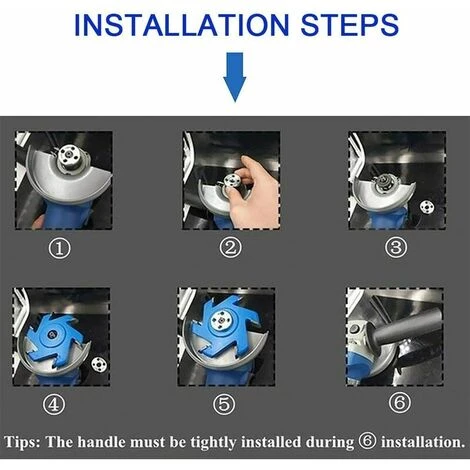 INSTALLATION STEPS

①

②

③

④

⑤

⑥

Tips: The handle must be tightly installed during ⑥ installation.