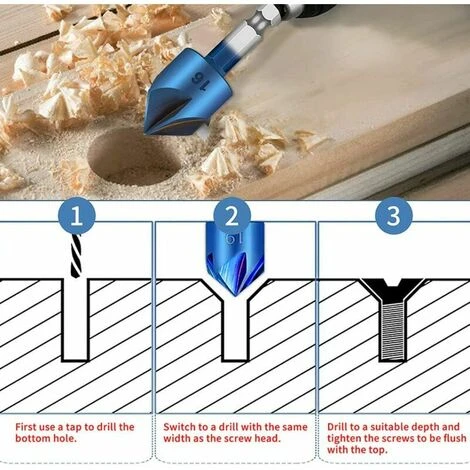 16

1

2

16

3

First use a tap to drill the bottom hole.

Switch to a drill with the same width as the screw head.

Drill to a suitable depth and tighten the screws to be flush with the top.