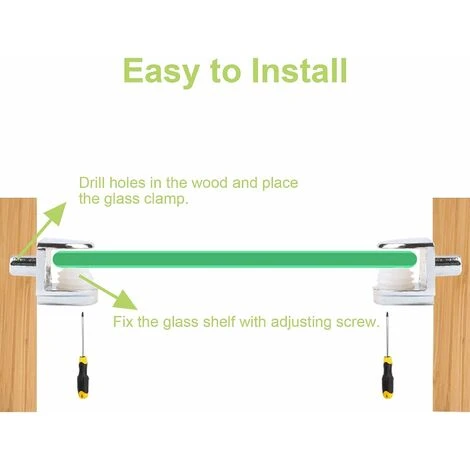 Easy to Install

Drill holes in the wood and place the glass clamp.

Fix the glass shelf with adjusting screw.