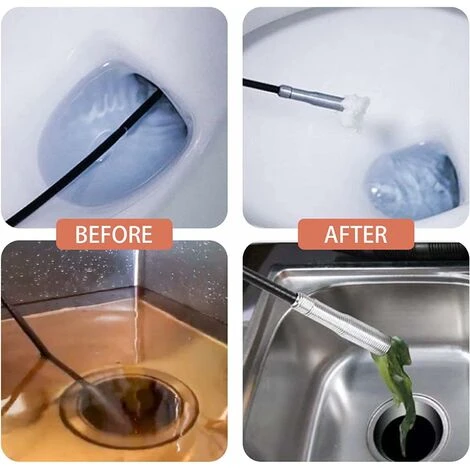 BEFORE

AFTER