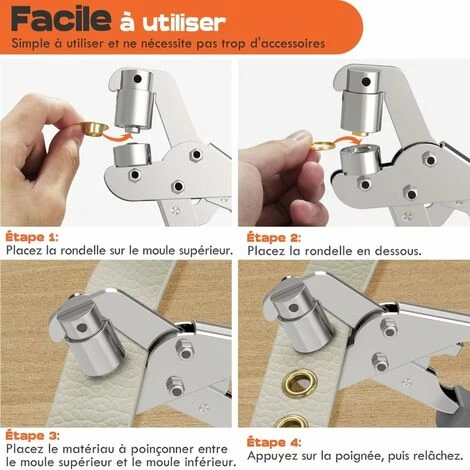 Facile à utiliser
Simple à utiliser et ne nécessite pas trop d'accessoires

Étape 1:
Placez la rondelle sur le moule supérieur.

Étape 2:
Placez la rondelle en dessous.

Étape 3:
Placez le matériau à poinçonner entre le moule supérieur et le moule inférieur.

Étape 4:
Appuyez sur la poignée, puis relâchez.